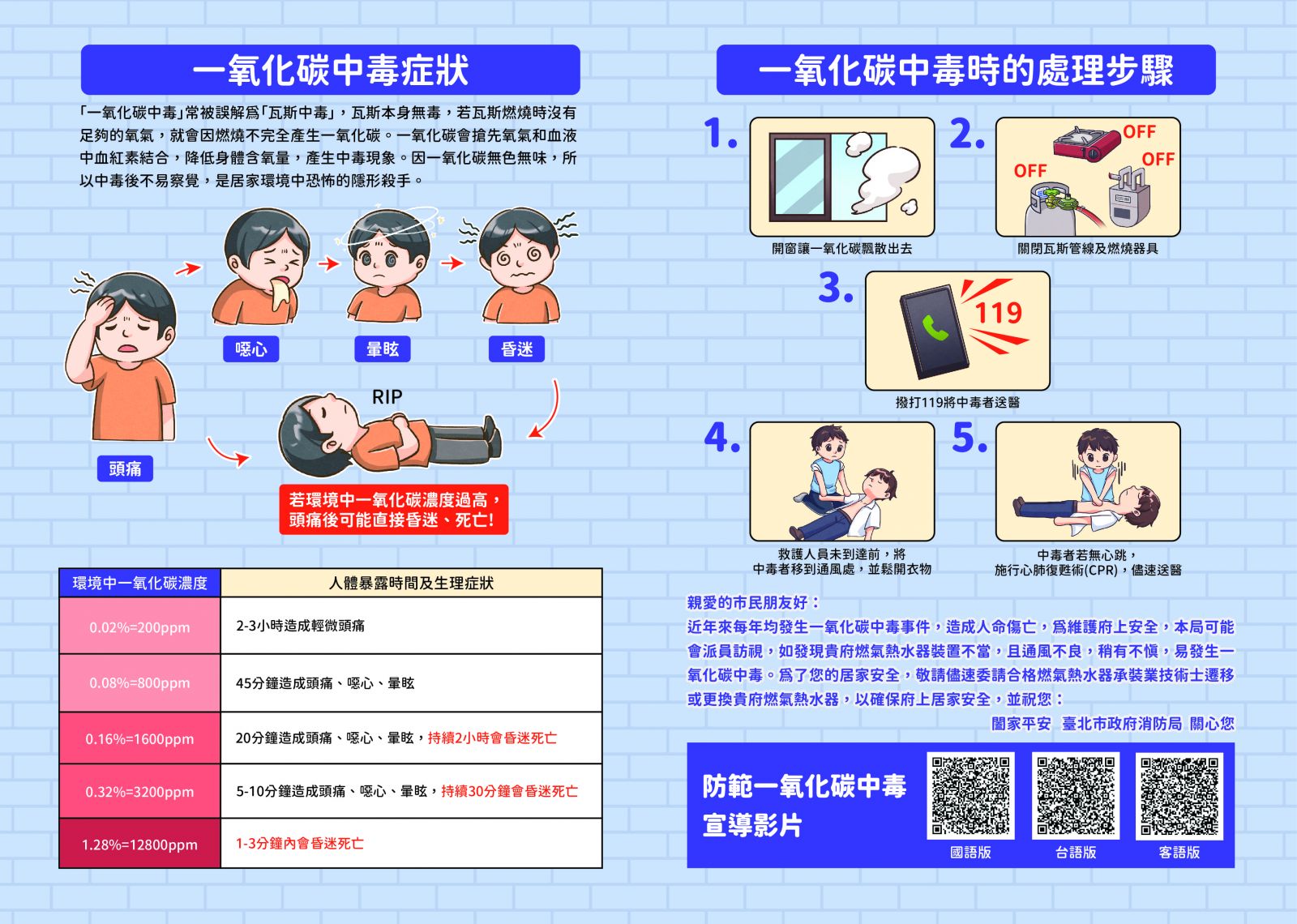 一氧化碳中毒症狀

「一氧化碳中毒」常被誤解爲「瓦斯中毒」，瓦斯本身無毒，若瓦斯燃燒時沒有足夠的氧氣，就會因燃燒不完全產生一氧化碳。一氧化碳會搶先氧氣和血液中血紅素結合，降低身體含氧量，產生中毒現象。因一氧化碳無色無味，所以中毒後不易察覺，是居家環境中恐怖的隱形殺手。

頭痛

噁心

暈眩

昏迷

RIP

若環境中一氧化碳濃度過高，頭痛後可能直接昏迷、死亡!

| 環境中一氧化碳濃度 | 人體暴露時間及生理症狀 |
|---|---|
| 0.02%=200ppm | 2-3小時造成輕微頭痛 |
| 0.08%=800ppm | 45分鐘造成頭痛、噁心、暈眩 |
| 0.16%=1600ppm | 20分鐘造成頭痛、噁心、暈眩，持續2小時會昏迷死亡 |
| 0.32%=3200ppm | 5-10分鐘造成頭痛、噁心、暈眩，持續30分鐘會昏迷死亡 |
| 1.28%=12800ppm | 1-3分鐘內會昏迷死亡 |

一氧化碳中毒時的處理步驟

1.
開窗讓一氧化碳飄散出去

2.
OFF
OFF
OFF
關閉瓦斯管線及燃燒器具

3.
119
撥打119將中毒者送醫

4.
救護人員未到達前，將中毒者移到通風處，並鬆開衣物

5.
中毒者若無心跳，施行心肺復甦術(CPR)，儘速送醫

親愛的市民朋友好：
近年來每年均發生一氧化碳中毒事件，造成人命傷亡，爲維護府上安全，本局可能會派員訪視，如發現貴府燃氣熱水器裝置不當，且通風不良，稍有不慎，易發生一氧化碳中毒。爲了您的居家安全，敬請儘速委請合格燃氣熱水器承裝業技術士遷移或更換貴府燃氣熱水器，以確保府上居家安全，並祝您：
闔家平安　臺北市政府消防局 關心您

防範一氧化碳中毒宣導影片

國語版

台語版

客語版